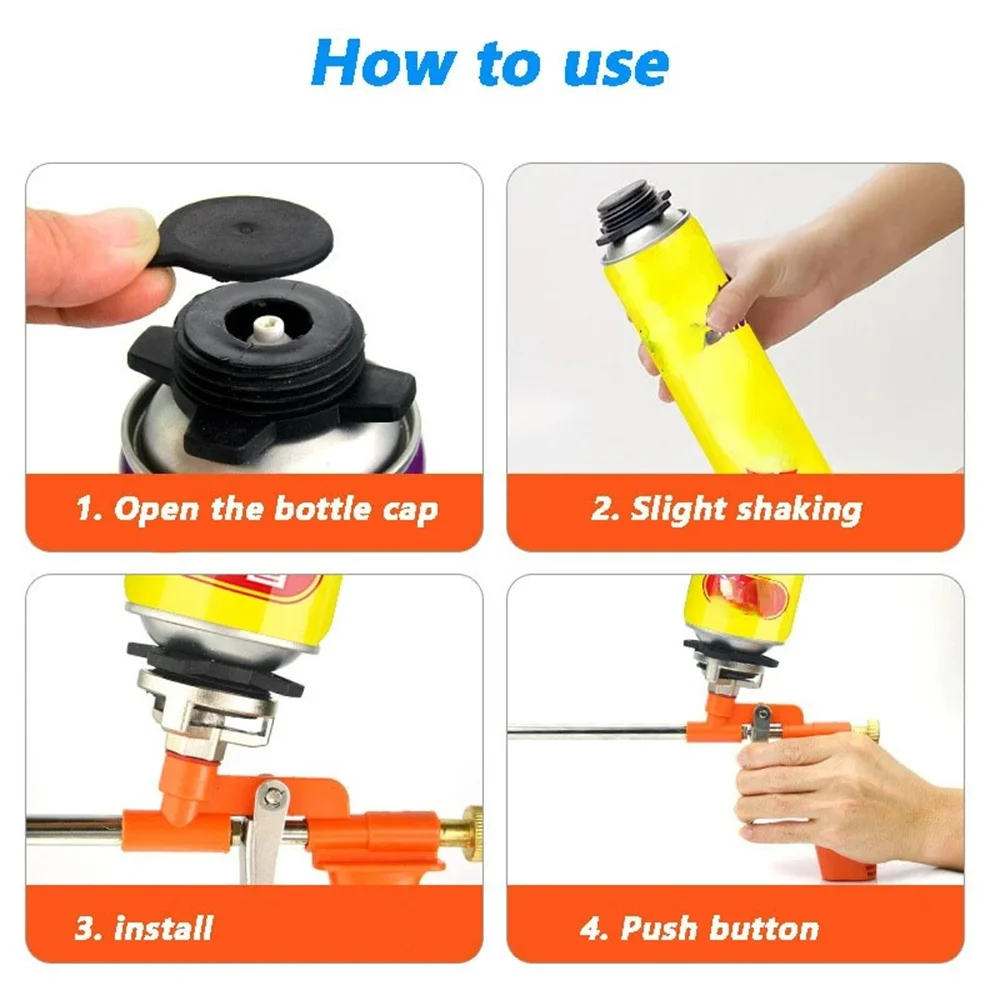 How to use

1. Open the bottle cap

2. Slight shaking

3. install

4. Push button