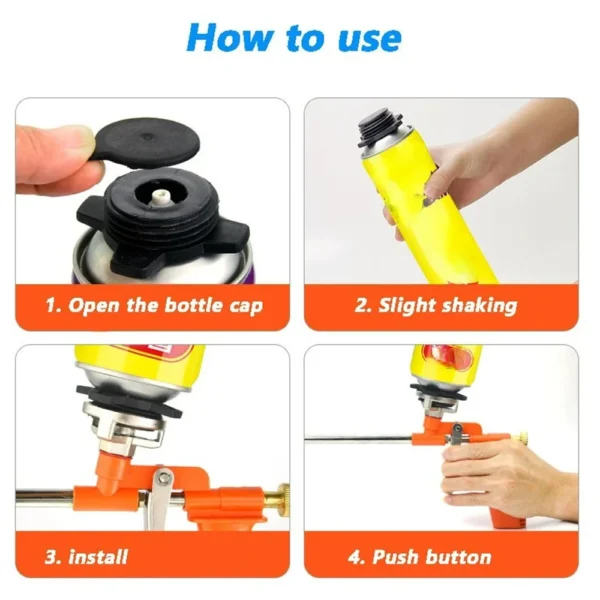 How to use

1. Open the bottle cap

2. Slight shaking

3. install

4. Push button